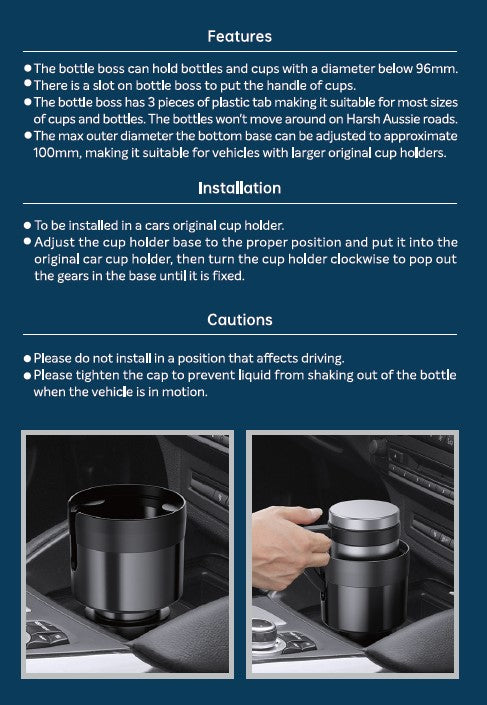 Features

● The bottle boss can hold bottles and cups with a diameter below 96mm.
● There is a slot on bottle boss to put the handle of cups.
● The bottle boss has 3 pieces of plastic tab making it suitable for most sizes of cups and bottles. The bottles won't move around on Harsh Aussie roads.
● The max outer diameter the bottom base can be adjusted to approximate 100mm, making it suitable for vehicles with larger original cup holders.

Installation

● To be installed in a cars original cup holder.
● Adjust the cup holder base to the proper position and put it into the original car cup holder, then turn the cup holder clockwise to pop out the gears in the base until it is fixed.

Cautions

● Please do not install in a position that affects driving.
● Please tighten the cap to prevent liquid from shaking out of the bottle when the vehicle is in motion.